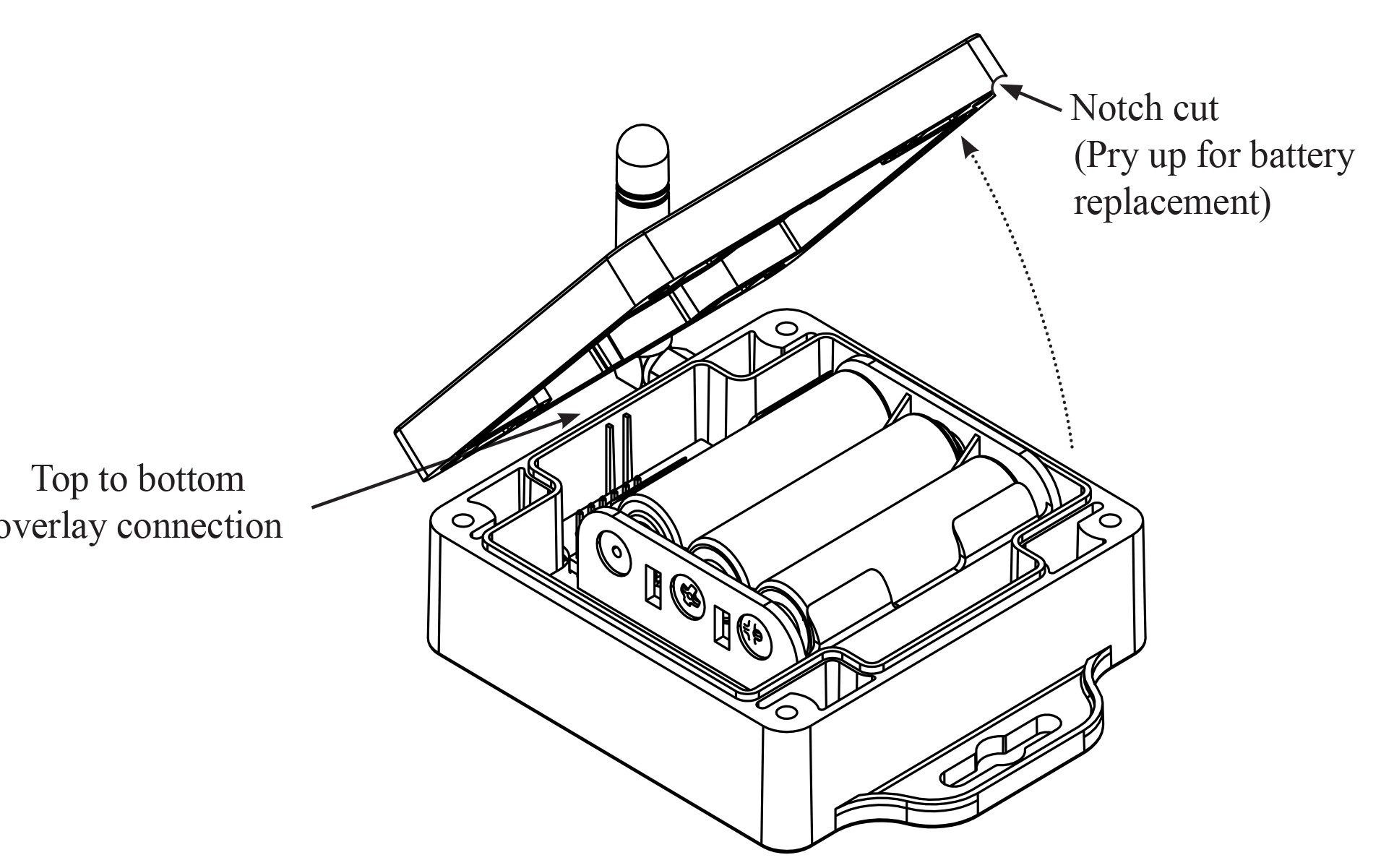 Notch cut
(Pry up for battery replacement)

Top to bottom
overlay connection