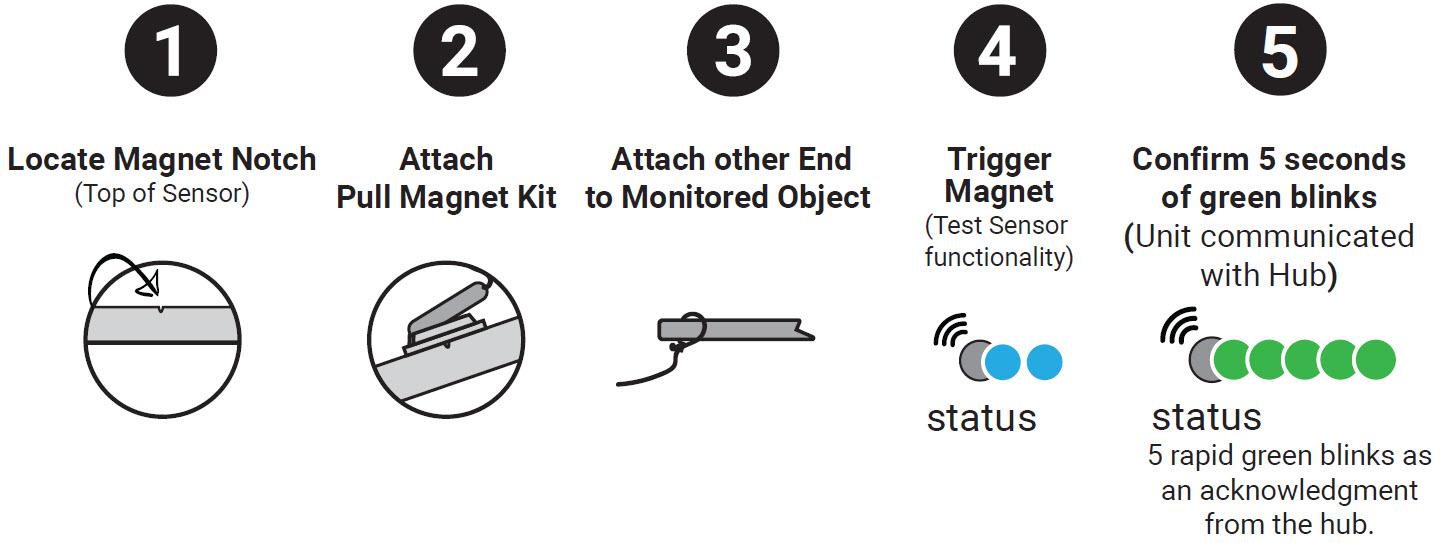 1

Locate Magnet Notch
(Top of Sensor)

2

Attach
Pull Magnet Kit

3

Attach other End
to Monitored Object

4

Trigger
Magnet
(Test Sensor
functionality)

status

5

Confirm 5 seconds
of green blinks
(Unit communicated
with Hub)

status
5 rapid green blinks as
an acknowledgment
from the hub.