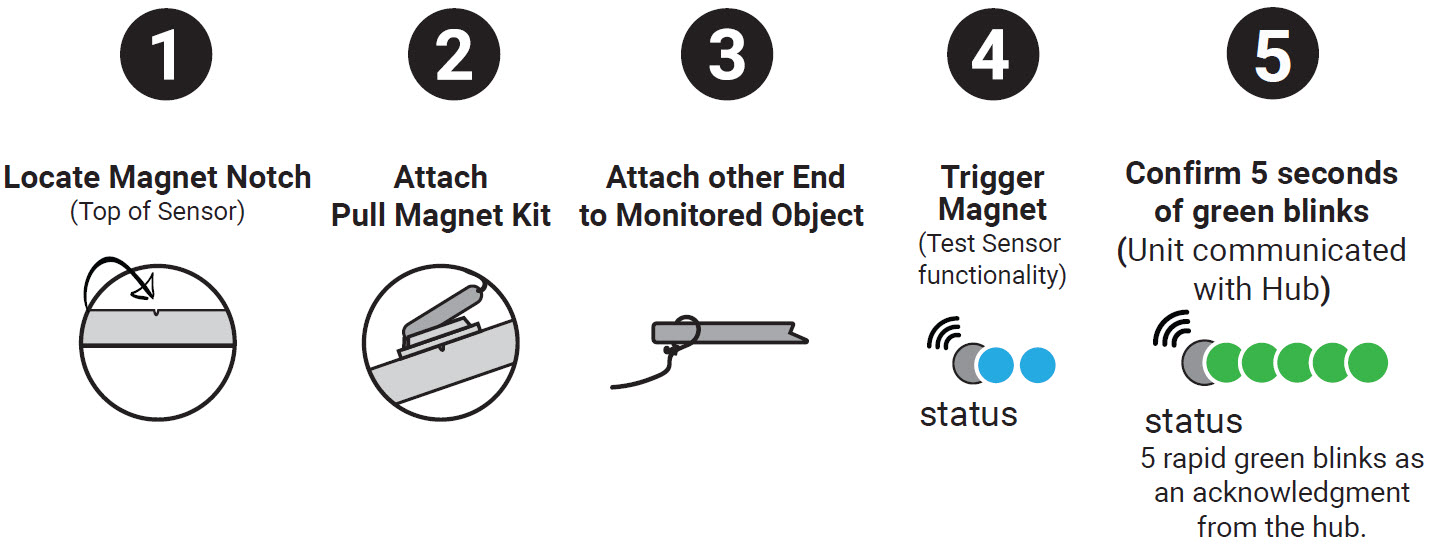 1

Locate Magnet Notch
(Top of Sensor)

2

Attach
Pull Magnet Kit

3

Attach other End
to Monitored Object

4

Trigger
Magnet
(Test Sensor
functionality)

status

5

Confirm 5 seconds
of green blinks
(Unit communicated
with Hub)

status
5 rapid green blinks as
an acknowledgment
from the hub.